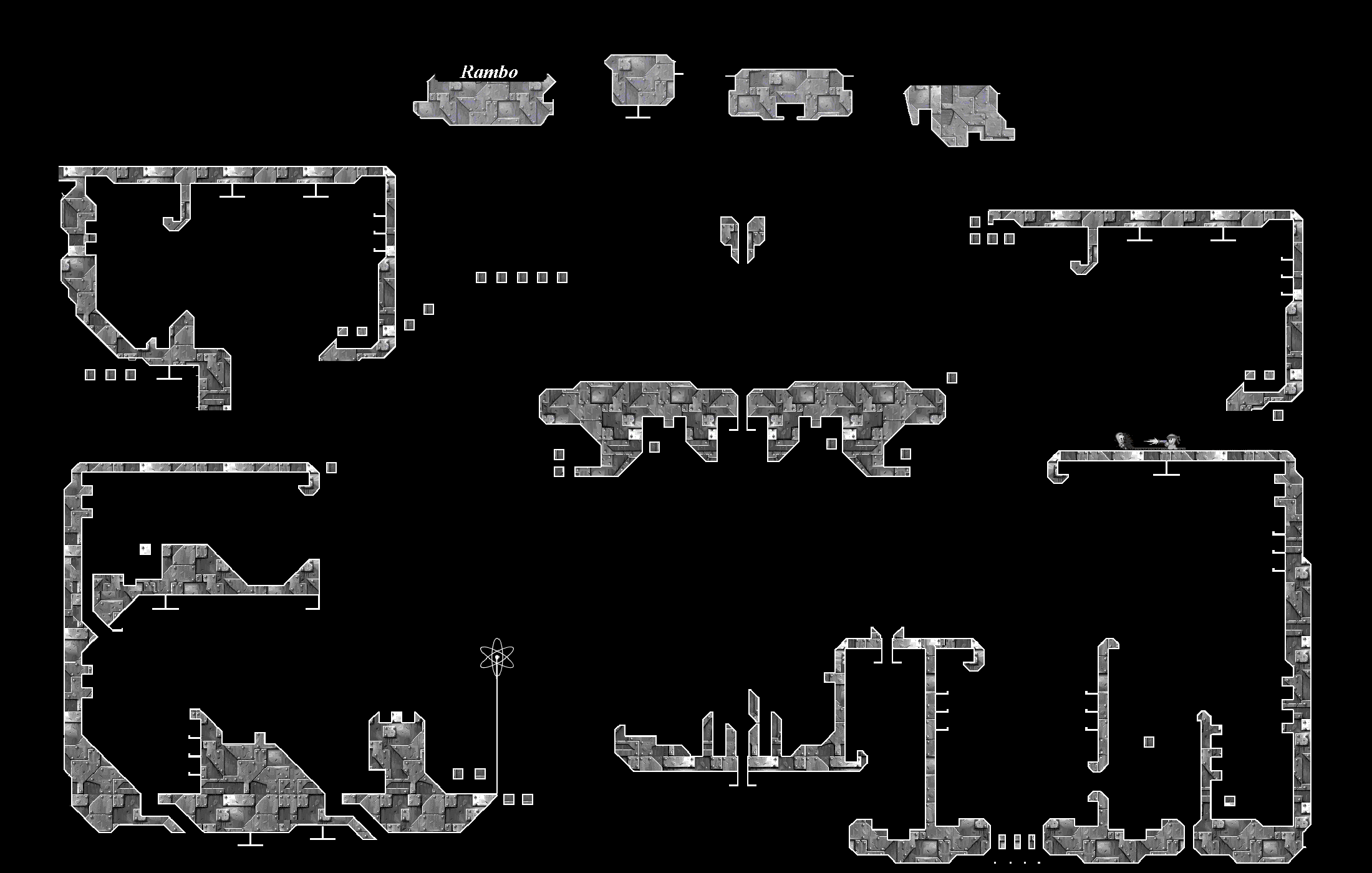 Rambo